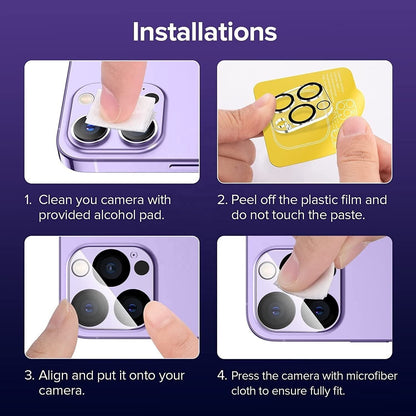 Installations

1. Clean you camera with provided alcohol pad.

2. Peel off the plastic film and do not touch the paste.

3. Align and put it onto your camera.

4. Press the camera with microfiber cloth to ensure fully fit.