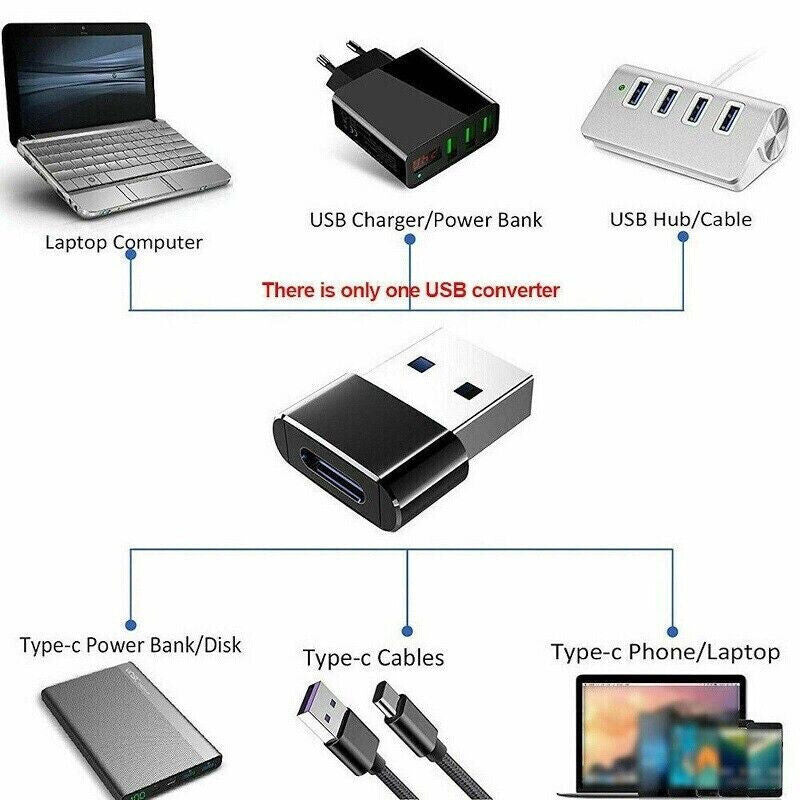 Laptop Computer

USB Charger/Power Bank

USB Hub/Cable

There is only one USB converter

Type-c Power Bank/Disk

Type-c Cables

Type-c Phone/Laptop